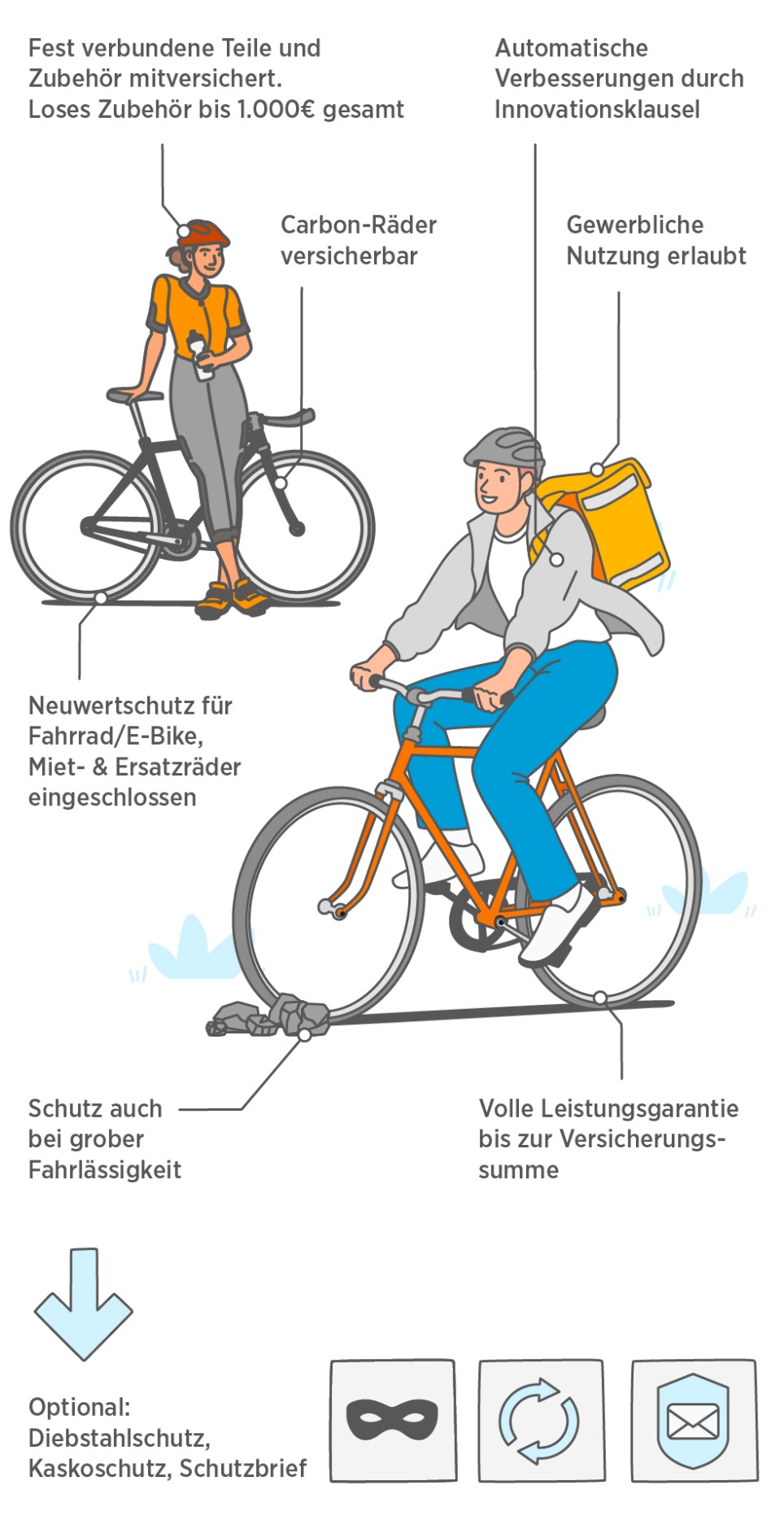 Fest verbundene Teile und Zubehör mitversichert. Loses Zubehör bis 1.000€ gesamt

Automatische Verbesserungen durch Innovationsklausel

Carbon-Räder versicherbar

Gewerbliche Nutzung erlaubt

Neuwertschutz für Fahrrad/E-Bike, Miet- & Ersatzräder eingeschlossen

Schutz auch bei grober Fahrlässigkeit

Volle Leistungsgarantie bis zur Versicherungssumme

Optional: Diebstahlschutz, Kaskoschutz, Schutzbrief